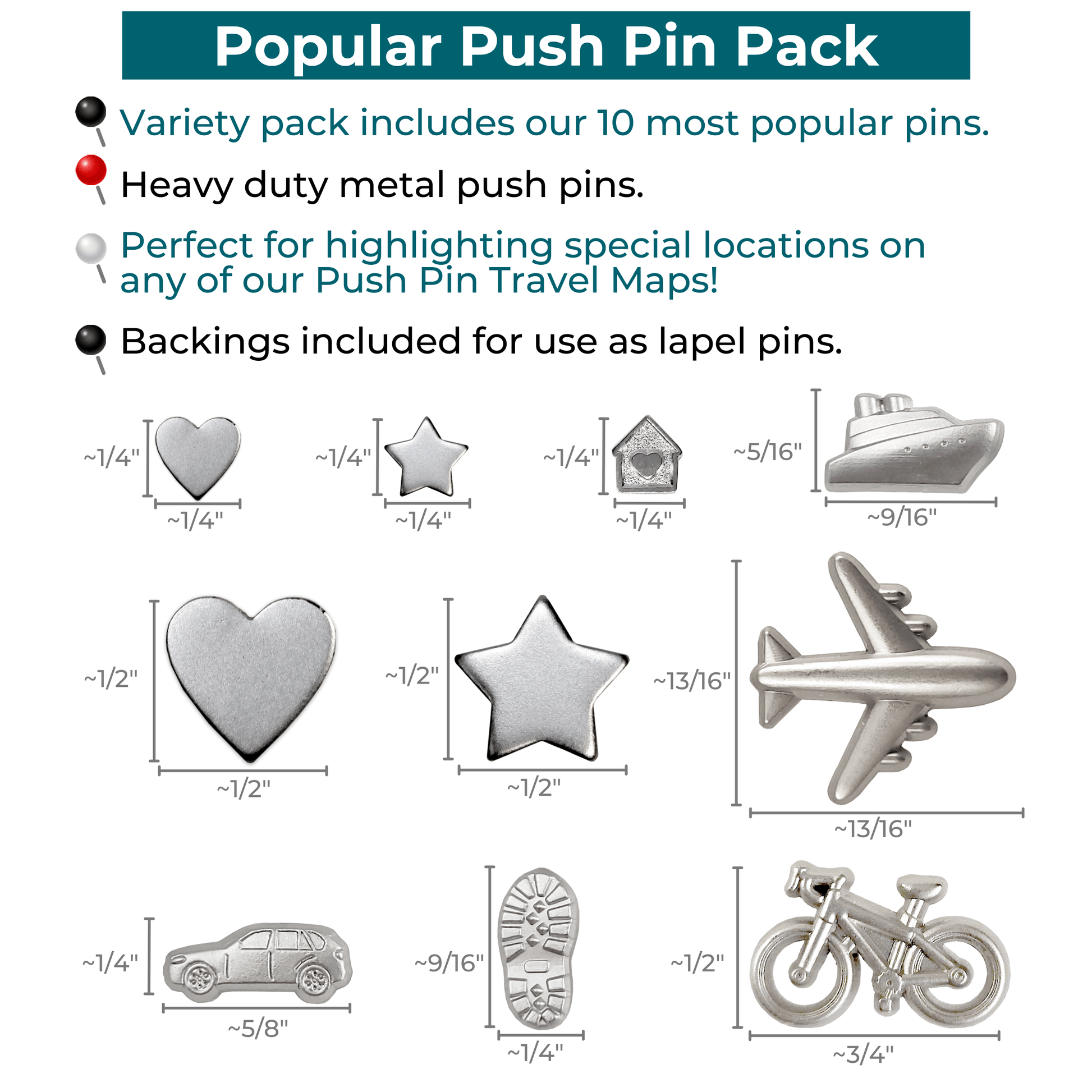 Popular Push Pin Pack

Variety pack includes our 10 most popular pins.

Heavy duty metal push pins.

Perfect for highlighting special locations on any of our Push Pin Travel Maps!

Backings included for use as lapel pins.

~1/4"
~1/4"
~1/4"
~1/4"
~1/4"
~1/4"
~5/16"
~9/16"

~1/2"
~1/2"
~1/2"
~1/2"
~13/16"
~13/16"

~1/4"
~5/8"
~9/16"
~1/4"
~1/2"
~3/4"